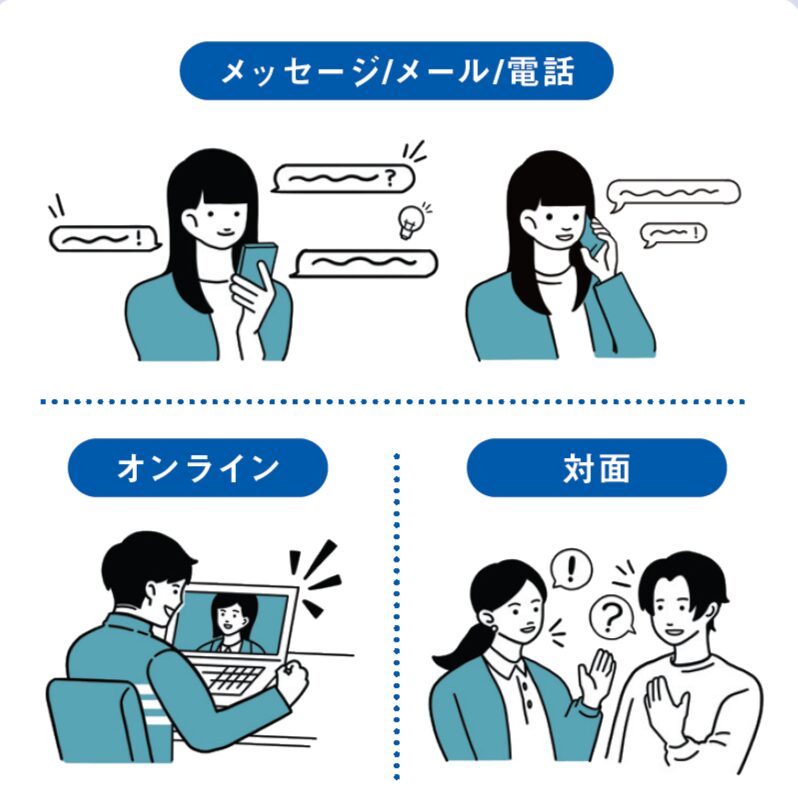 メッセージ/メール/電話

?

!

!

オンライン

対面

!

?